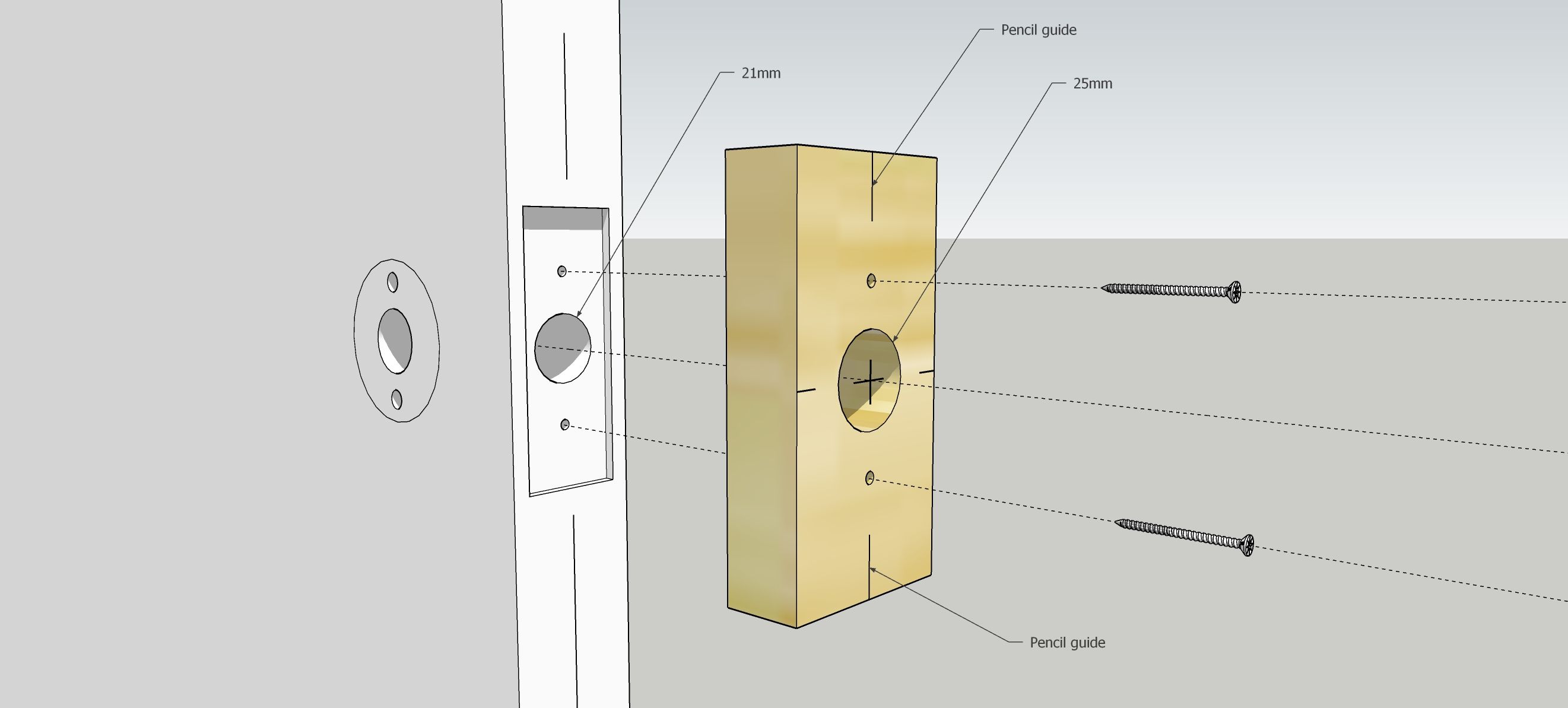 Pencil guide

21mm

25mm

Pencil guide